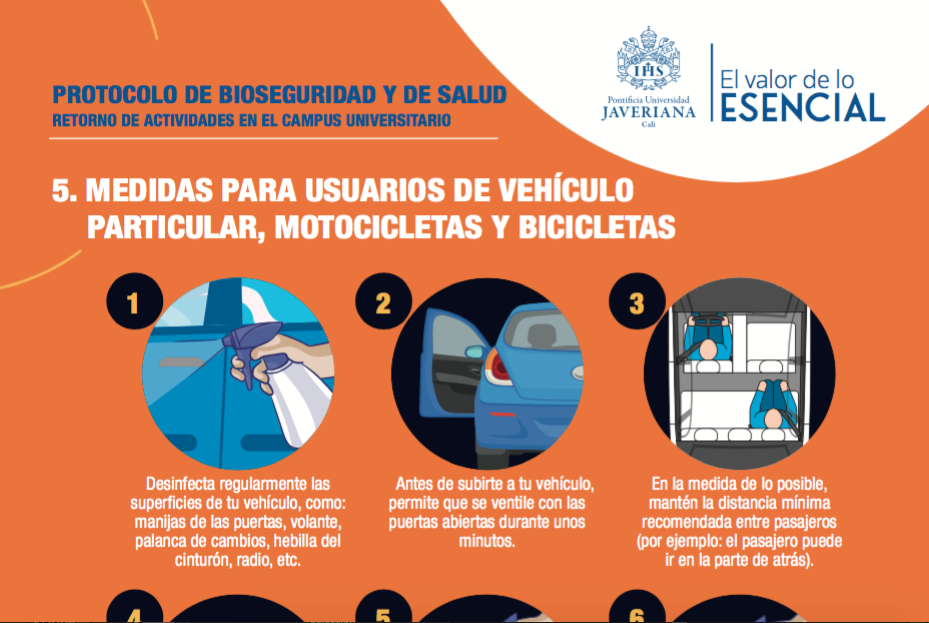 PROTOCOLO DE BIOSEGURIDAD Y DE SALUD
RETORNO DE ACTIVIDADES EN EL CAMPUS UNIVERSITARIO

IHS
Pontificia Universidad
JAVERIANA
Cali

El valor de lo
ESENCIAL

5. MEDIDAS PARA USUARIOS DE VEHÍCULO PARTICULAR, MOTOCICLETAS Y BICICLETAS

1

Desinfecta regularmente las superficies de tu vehículo, como: manijas de las puertas, volante, palanca de cambios, hebilla del cinturón, radio, etc.

2

Antes de subirte a tu vehículo, permite que se ventile con las puertas abiertas durante unos minutos.

3

En la medida de lo posible, mantén la distancia mínima recomendada entre pasajeros (por ejemplo: el pasajero puede ir en la parte de atrás).

4

5

6